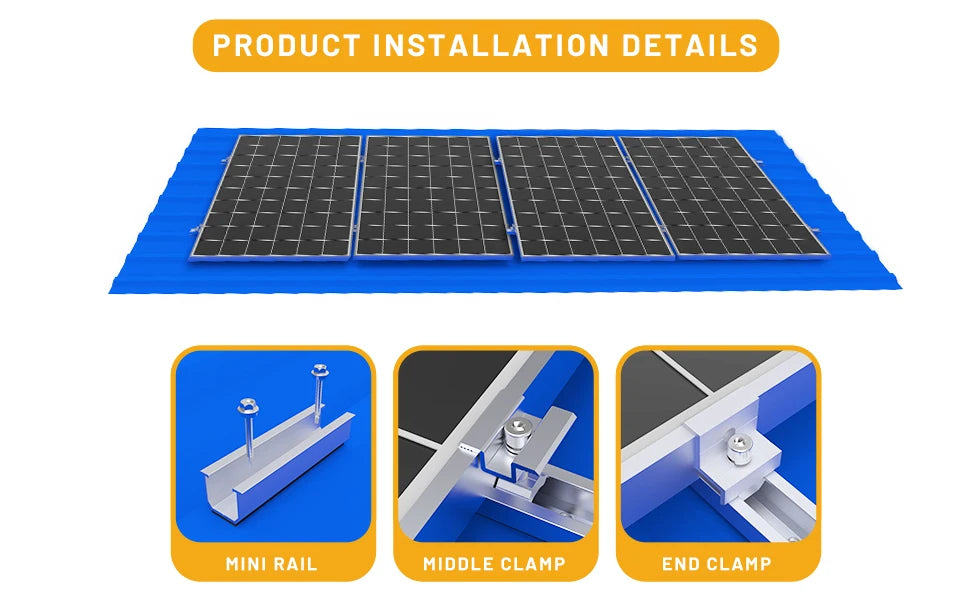 PRODUCT INSTALLATION DETAILS

MINI RAIL

MIDDLE CLAMP

END CLAMP