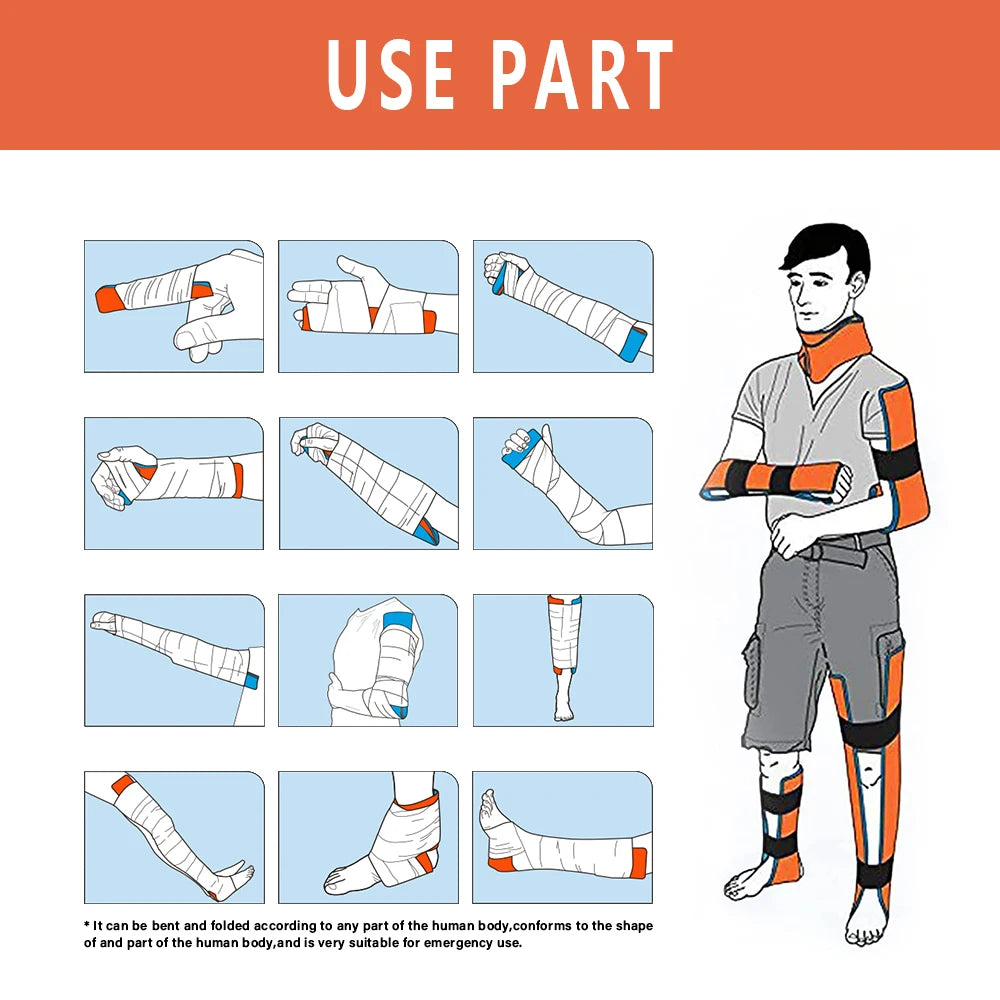 USE PART

* It can be bent and folded according to any part of the human body,conforms to the shape of and part of the human body,and is very suitable for emergency use.