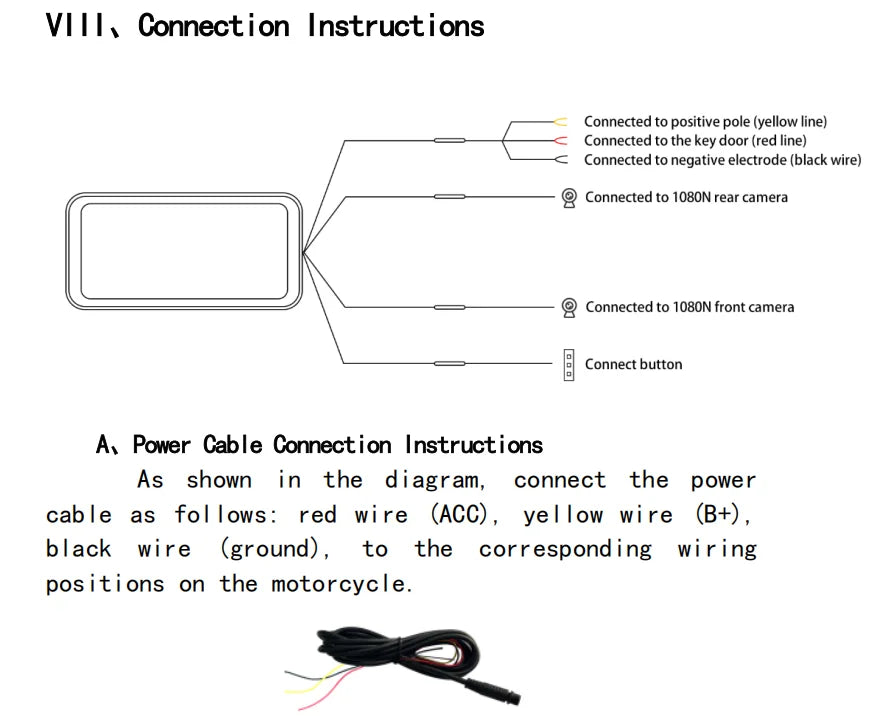 VIII、Connection Instructions

Connected to positive pole (yellow line)
Connected to the key door (red line)
Connected to negative electrode (black wire)
Connected to 1080N rear camera
Connected to 1080N front camera
Connect button

A、Power Cable Connection Instructions

As shown in the diagram, connect the power cable as follows: red wire (ACC), yellow wire (B+), black wire (ground), to the corresponding wiring positions on the motorcycle.