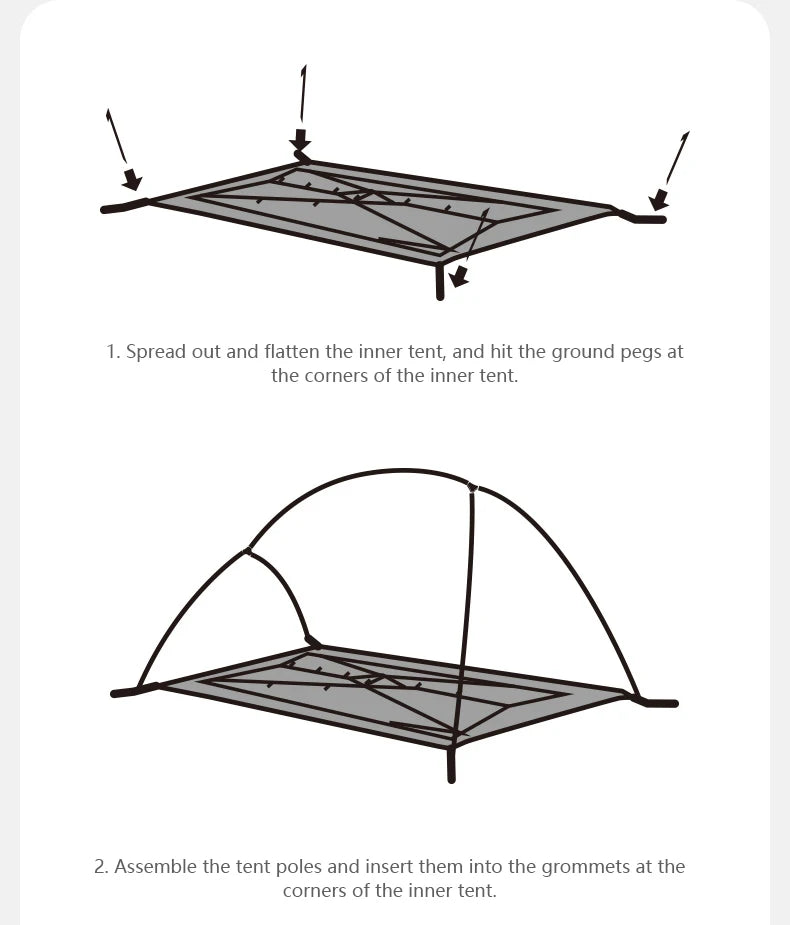 1. Spread out and flatten the inner tent, and hit the ground pegs at the corners of the inner tent.

2. Assemble the tent poles and insert them into the grommets at the corners of the inner tent.