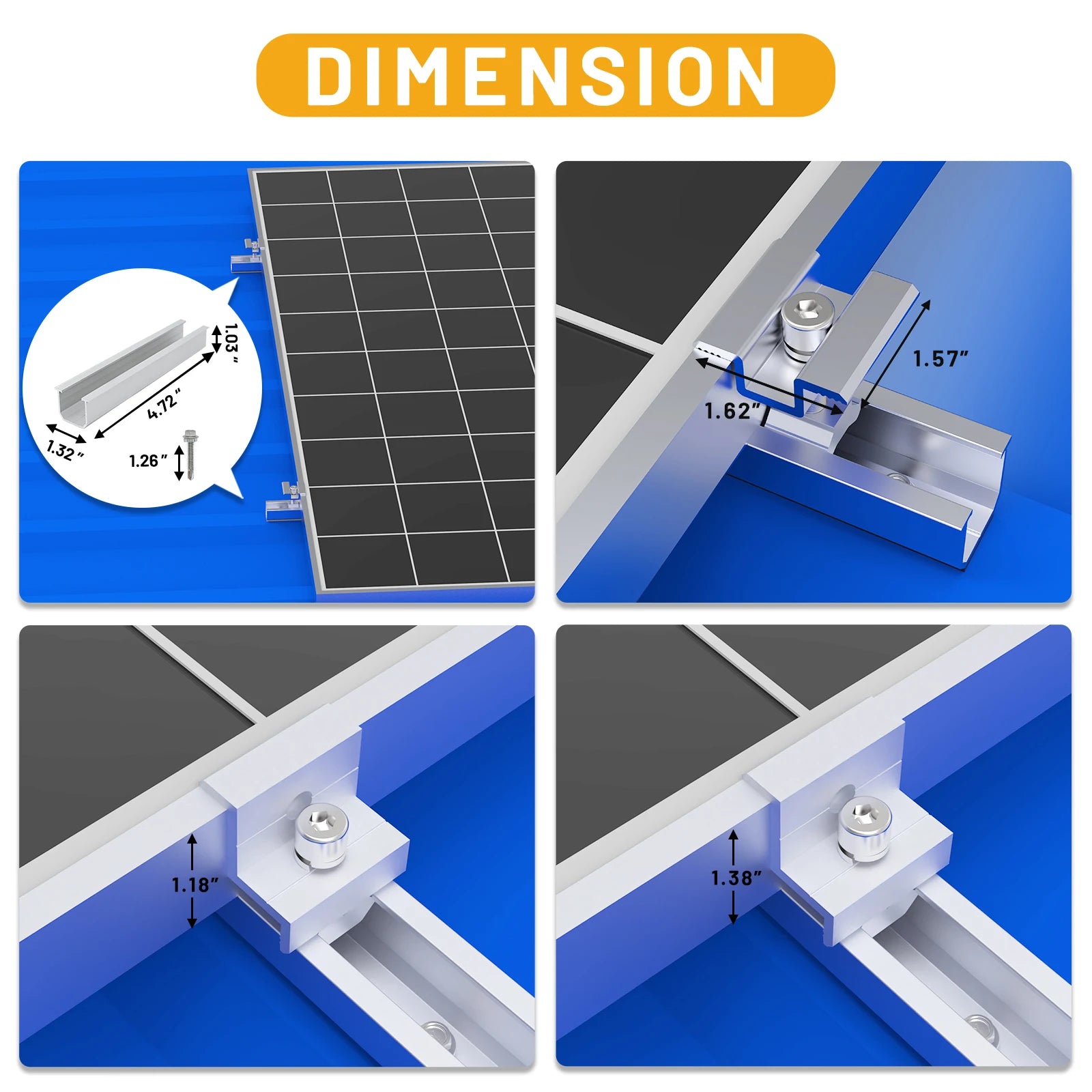 DIMENSION

1.03"
4.72"
1.32"
1.26"

1.57"
1.62"

1.18"

1.38"