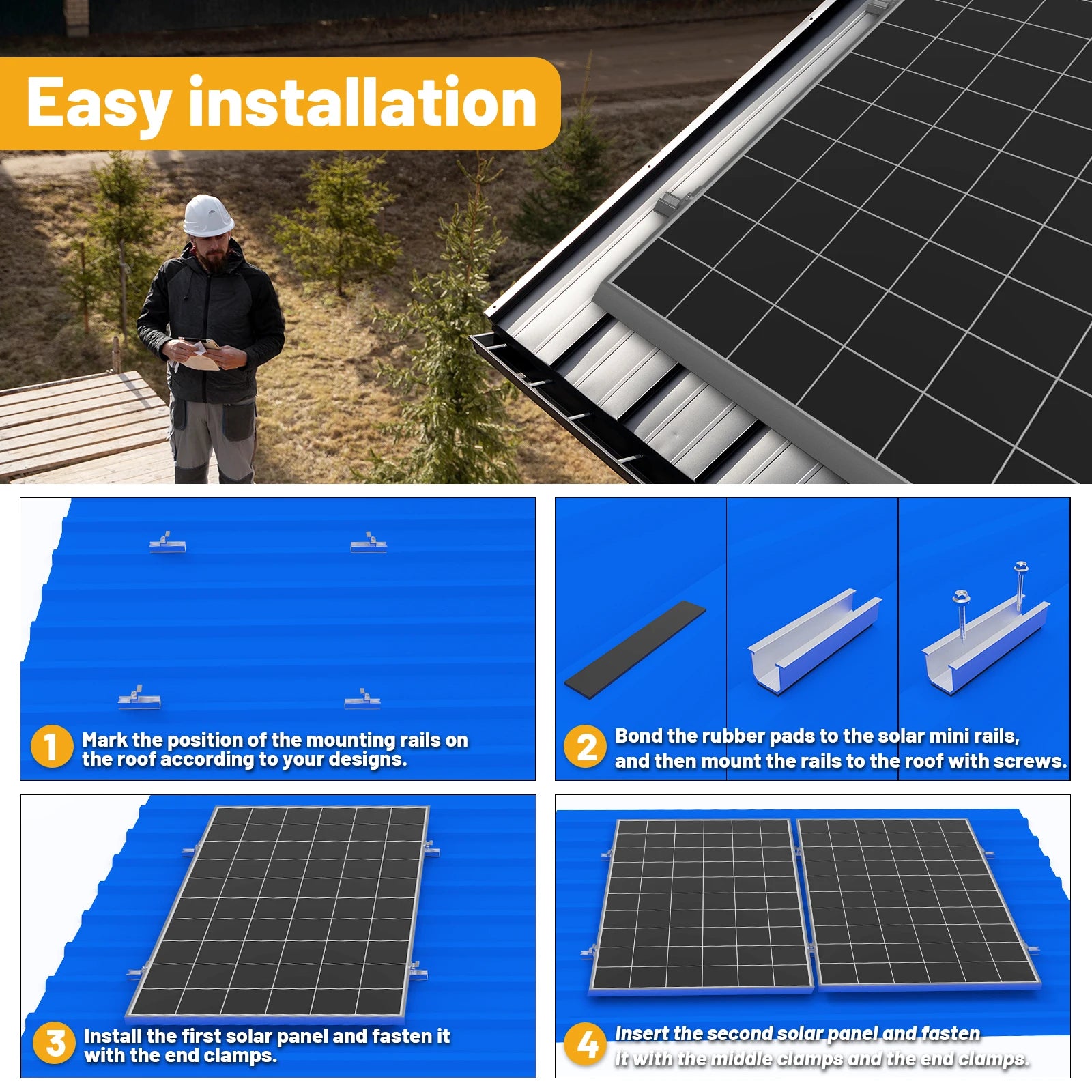 Easy installation

1 Mark the position of the mounting rails on the roof according to your designs.

2 Bond the rubber pads to the solar mini rails, and then mount the rails to the roof with screws.

3 Install the first solar panel and fasten it with the end clamps.

4 Insert the second solar panel and fasten it with the middle clamps and the end clamps.