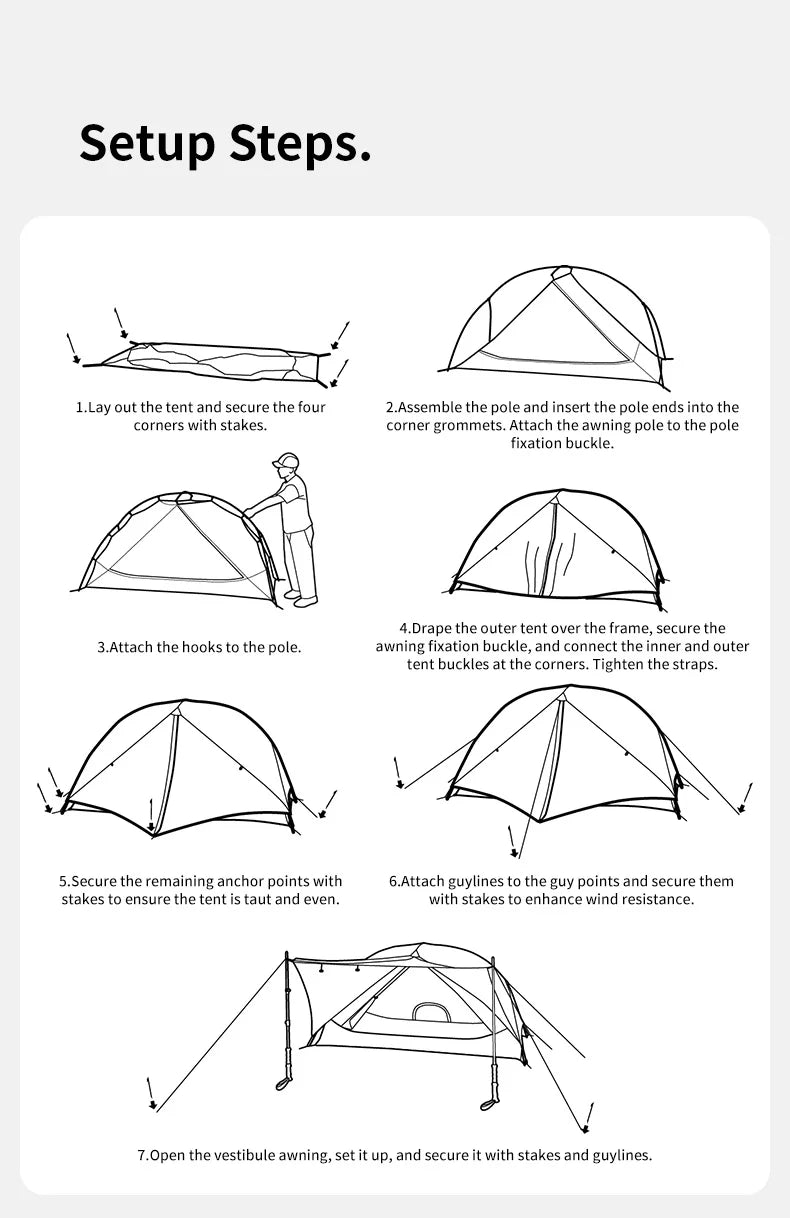 Setup Steps.

1.Lay out the tent and secure the four corners with stakes.

2.Assemble the pole and insert the pole ends into the corner grommets. Attach the awning pole to the pole fixation buckle.

3.Attach the hooks to the pole.

4.Drape the outer tent over the frame, secure the awning fixation buckle, and connect the inner and outer tent buckles at the corners. Tighten the straps.

5.Secure the remaining anchor points with stakes to ensure the tent is taut and even.

6.Attach guylines to the guy points and secure them with stakes to enhance wind resistance.

7.Open the vestibule awning, set it up, and secure it with stakes and guylines.