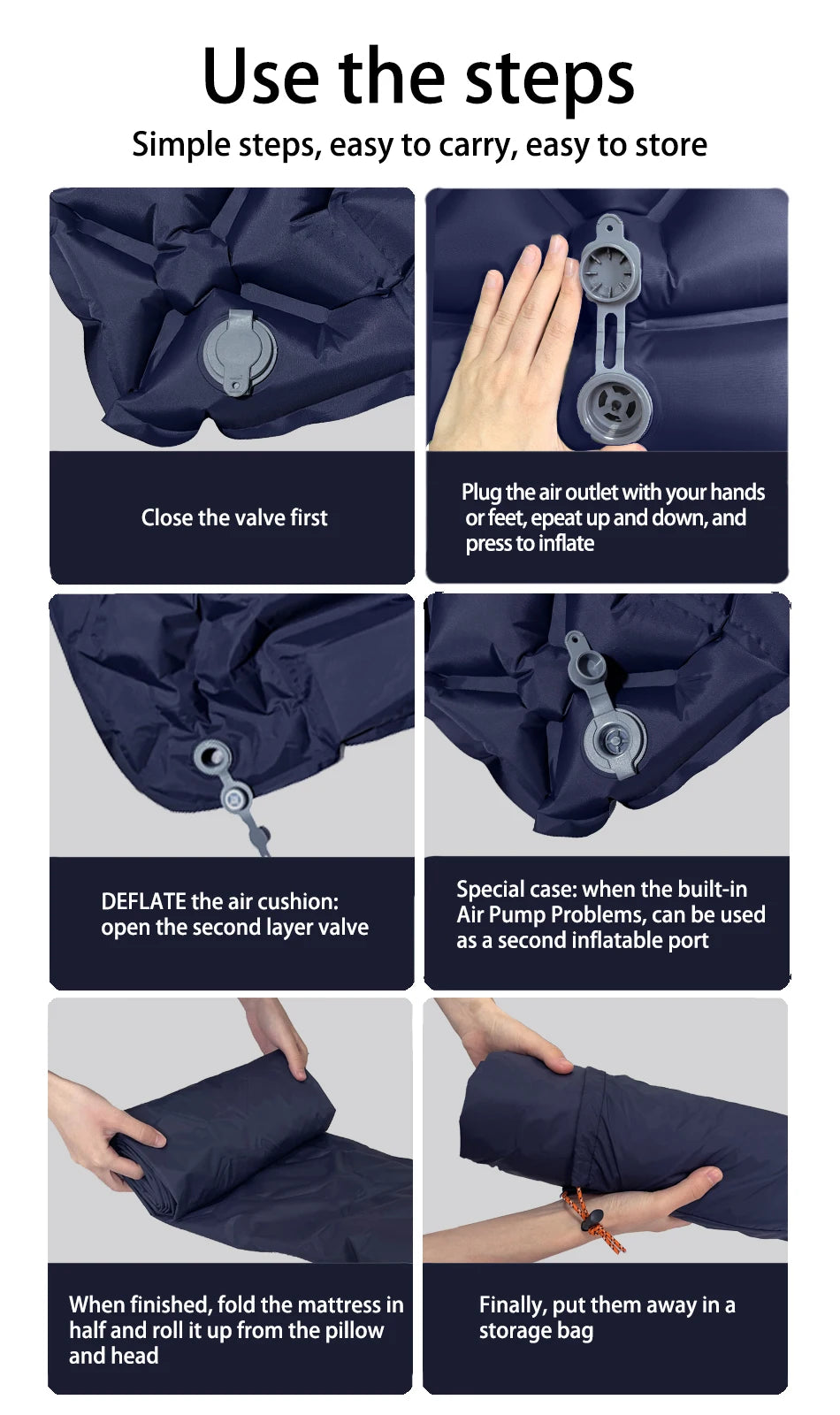 Use the steps

Simple steps, easy to carry, easy to store

Close the valve first

Plug the air outlet with your hands or feet, epeat up and down, and press to inflate

DEFLATE the air cushion: open the second layer valve

Special case: when the built-in Air Pump Problems, can be used as a second inflatable port

When finished, fold the mattress in half and roll it up from the pillow and head

Finally, put them away in a storage bag