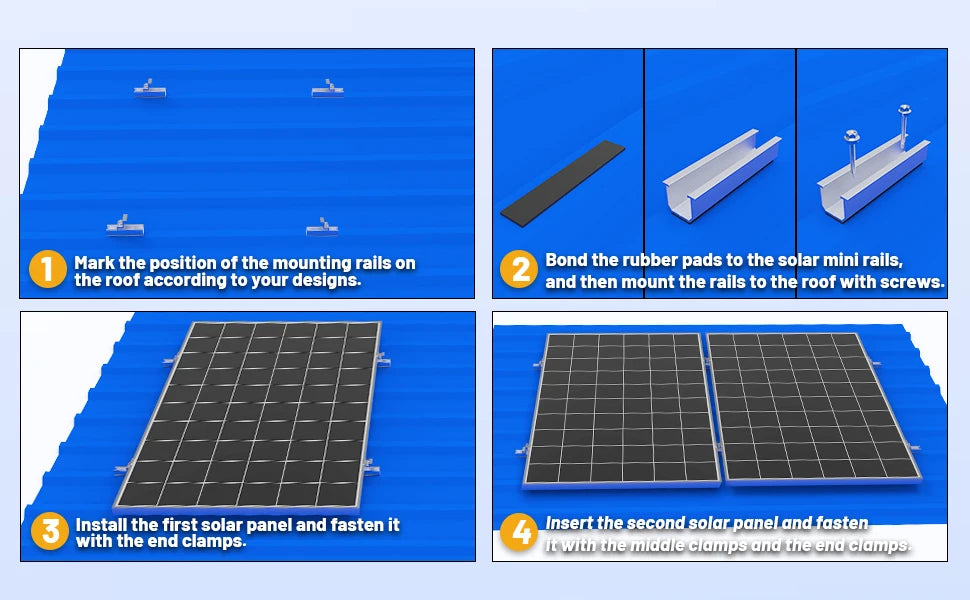 1 Mark the position of the mounting rails on the roof according to your designs.

2 Bond the rubber pads to the solar mini rails, and then mount the rails to the roof with screws.

3 Install the first solar panel and fasten it with the end clamps.

4 Insert the second solar panel and fasten it with the middle clamps and the end clamps.