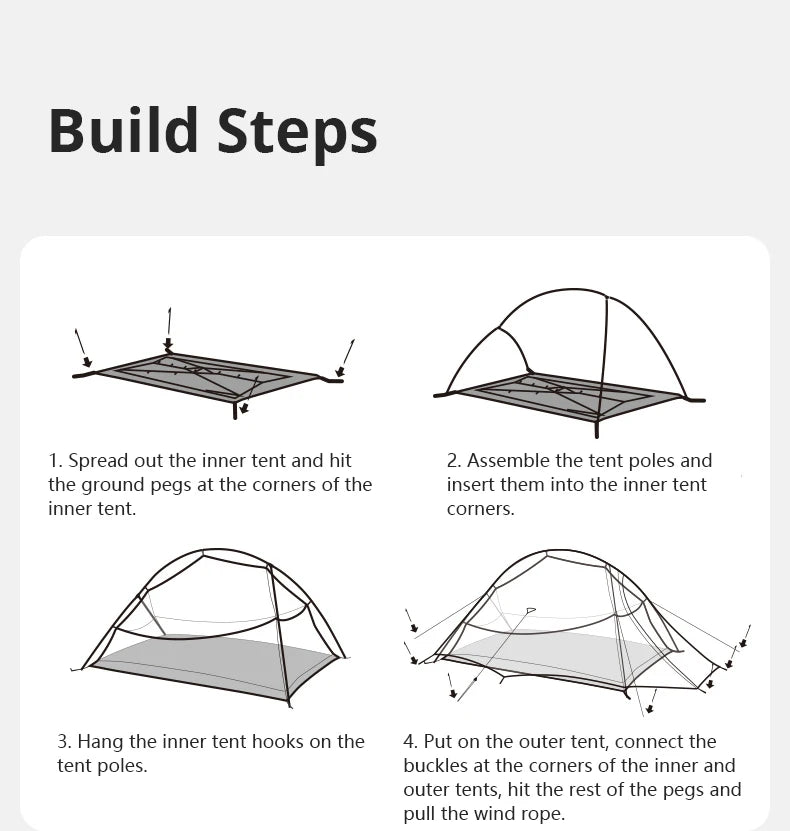 Build Steps

1. Spread out the inner tent and hit the ground pegs at the corners of the inner tent.

2. Assemble the tent poles and insert them into the inner tent corners.

3. Hang the inner tent hooks on the tent poles.

4. Put on the outer tent, connect the buckles at the corners of the inner and outer tents, hit the rest of the pegs and pull the wind rope.